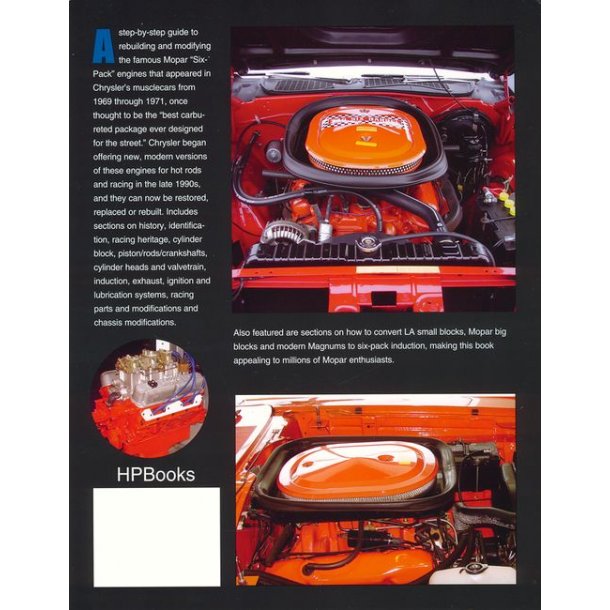 A step-by-step guide to rebuilding and modifying the famous Mopar "Six-Pack" engines that appeared in Chrysler's musclecars from 1969 through 1971, once thought to be the "best carbureted package ever designed for the street." Chrysler began offering new, modern versions of these engines for hot rods and racing in the late 1990s, and they can now be restored, replaced or rebuilt. Includes sections on history, identification, racing heritage, cylinder block, piston/rods/crankshafts, cylinder heads and valvetrain, induction, exhaust, ignition and lubrication systems, racing parts and modifications and chassis modifications.

Also featured are sections on how to convert LA small blocks, Mopar big blocks and modern Magnums to six-pack induction, making this book appealing to millions of Mopar enthusiasts.

HPBooks